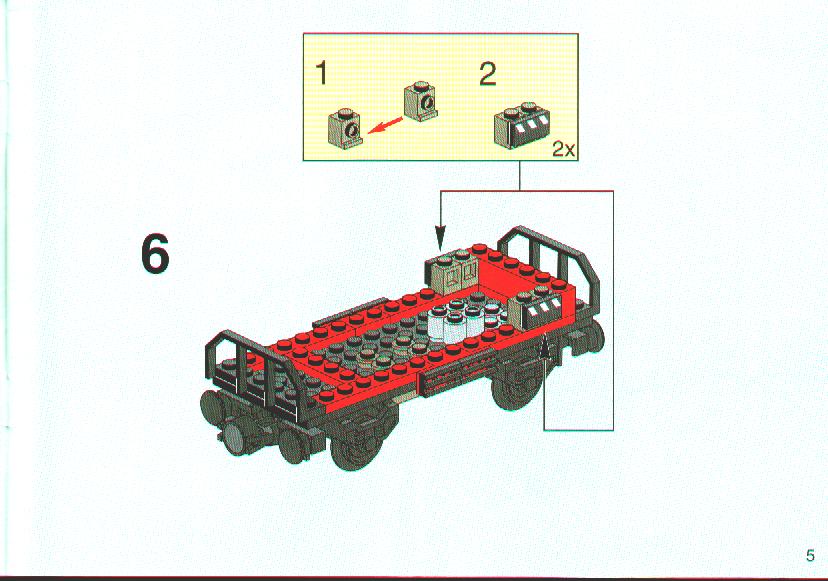 1

2

2x

6

5