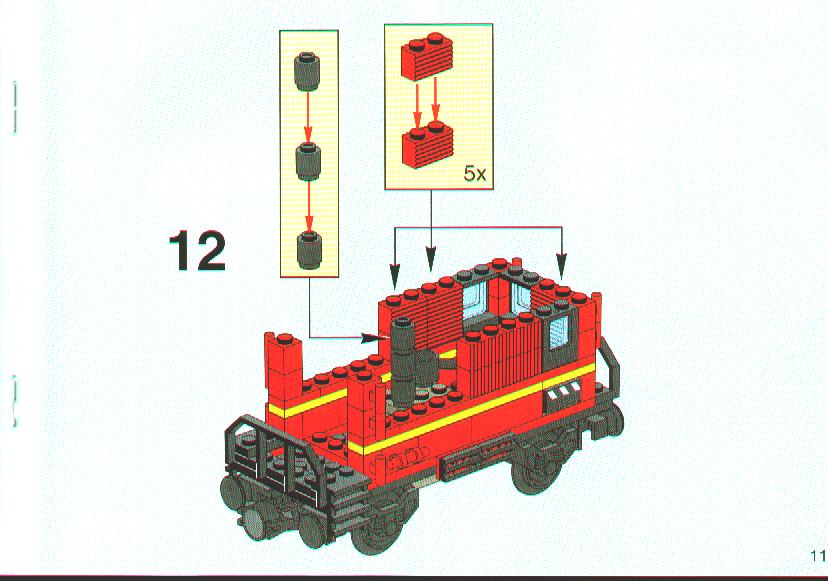 5x

12

11