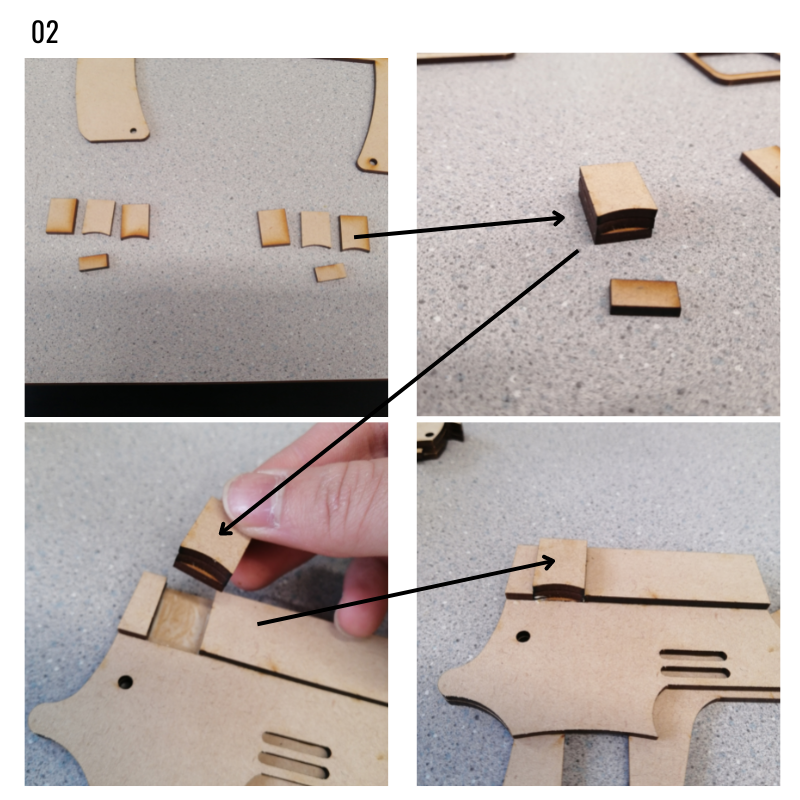 02