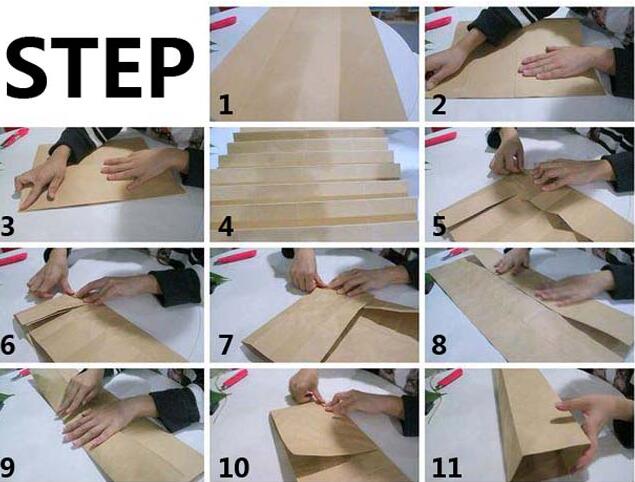 STEP

1

2

3

4

5

6

7

8

9

10

11