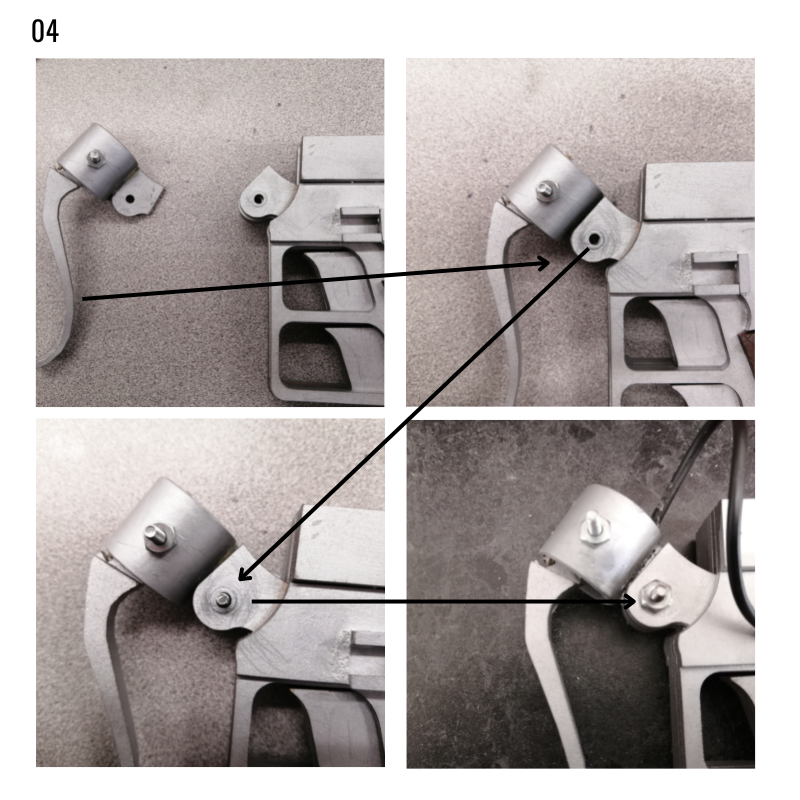 04