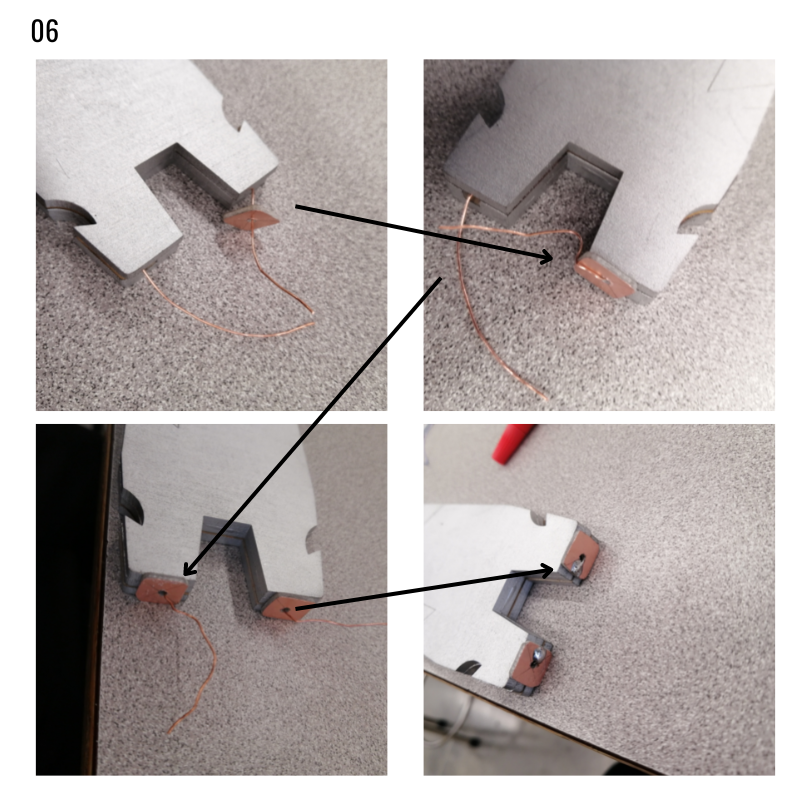 06