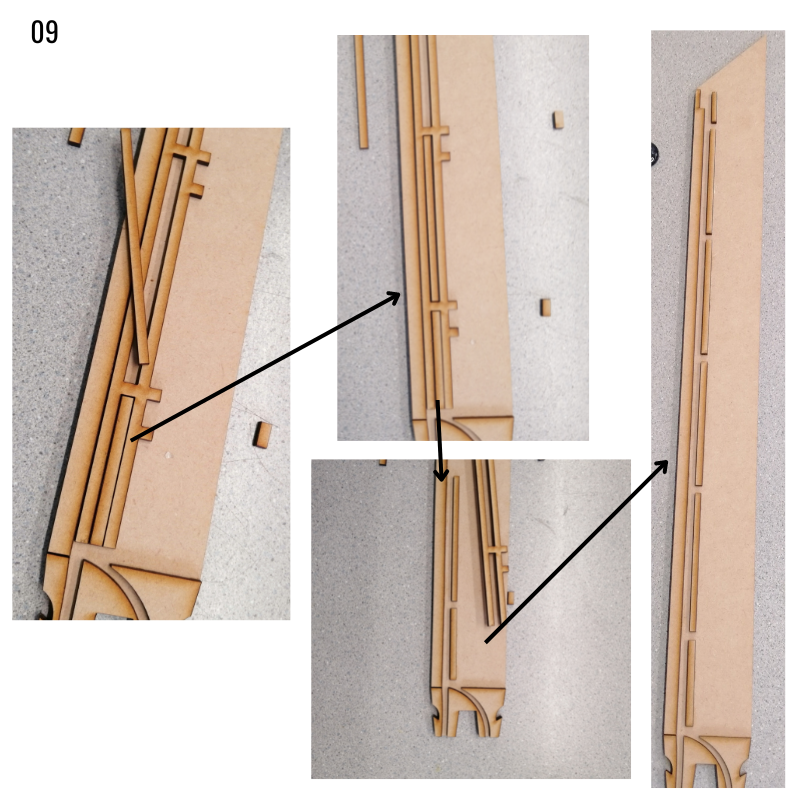 09