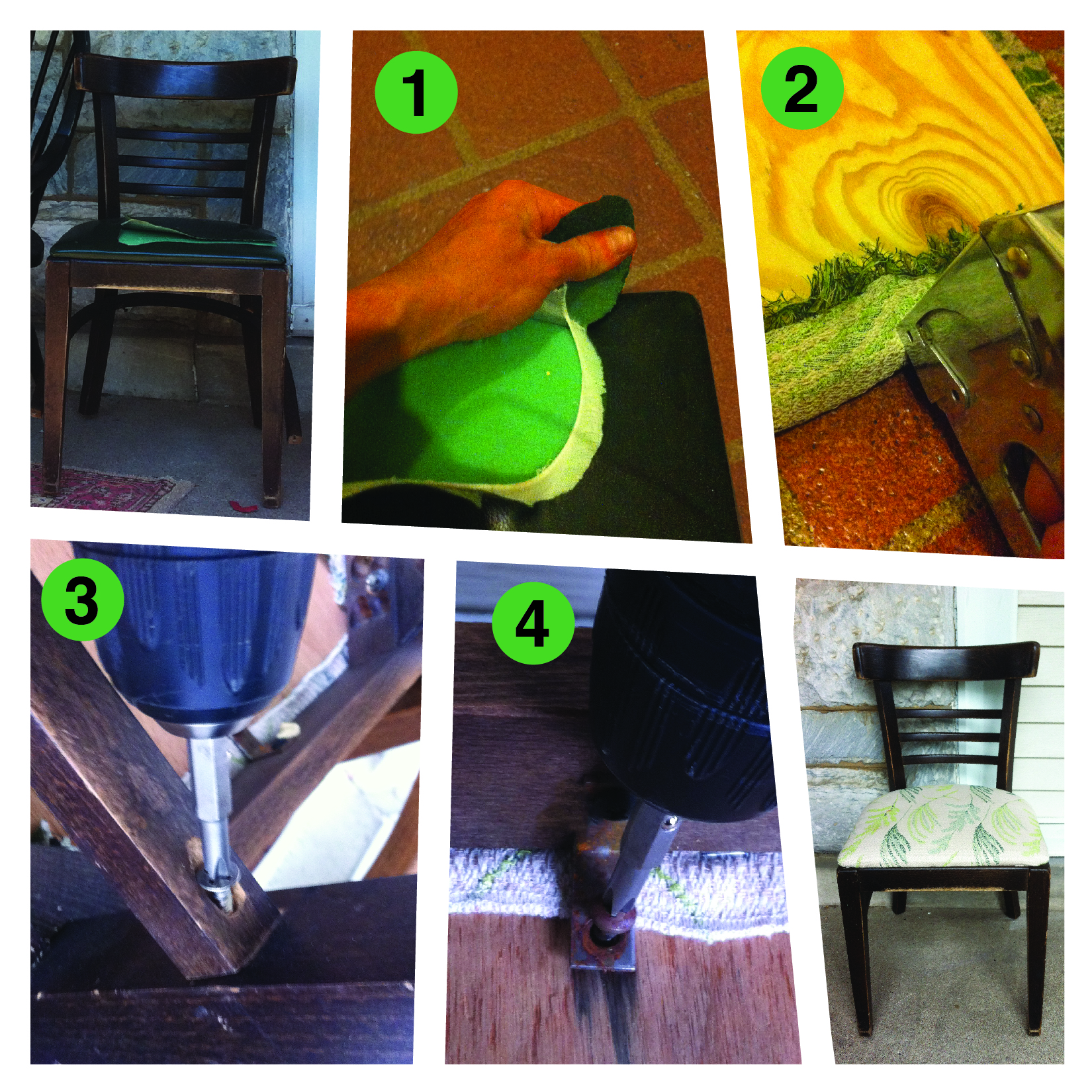 1

2

3

4