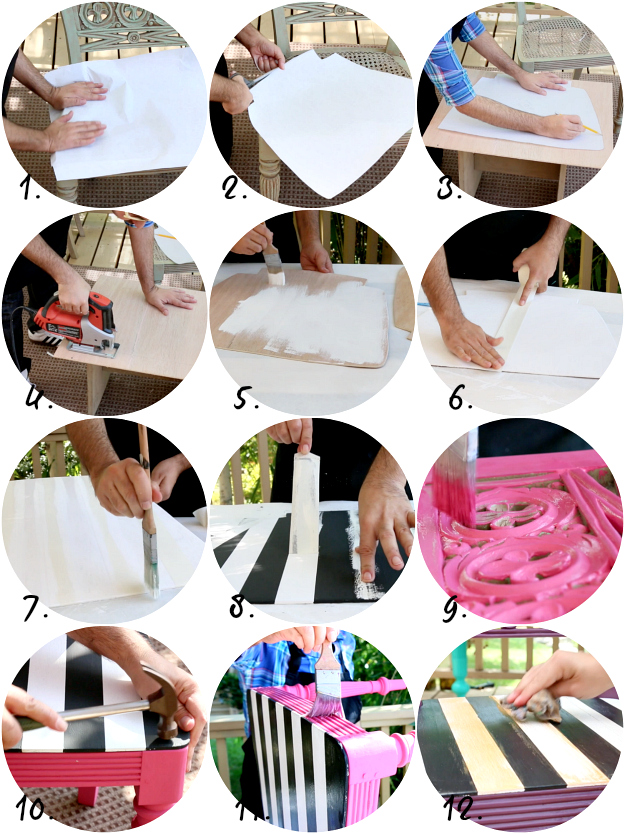 1.

2.

3.

4.

5.

6.

7.

8.

9.

10.

11.

12.