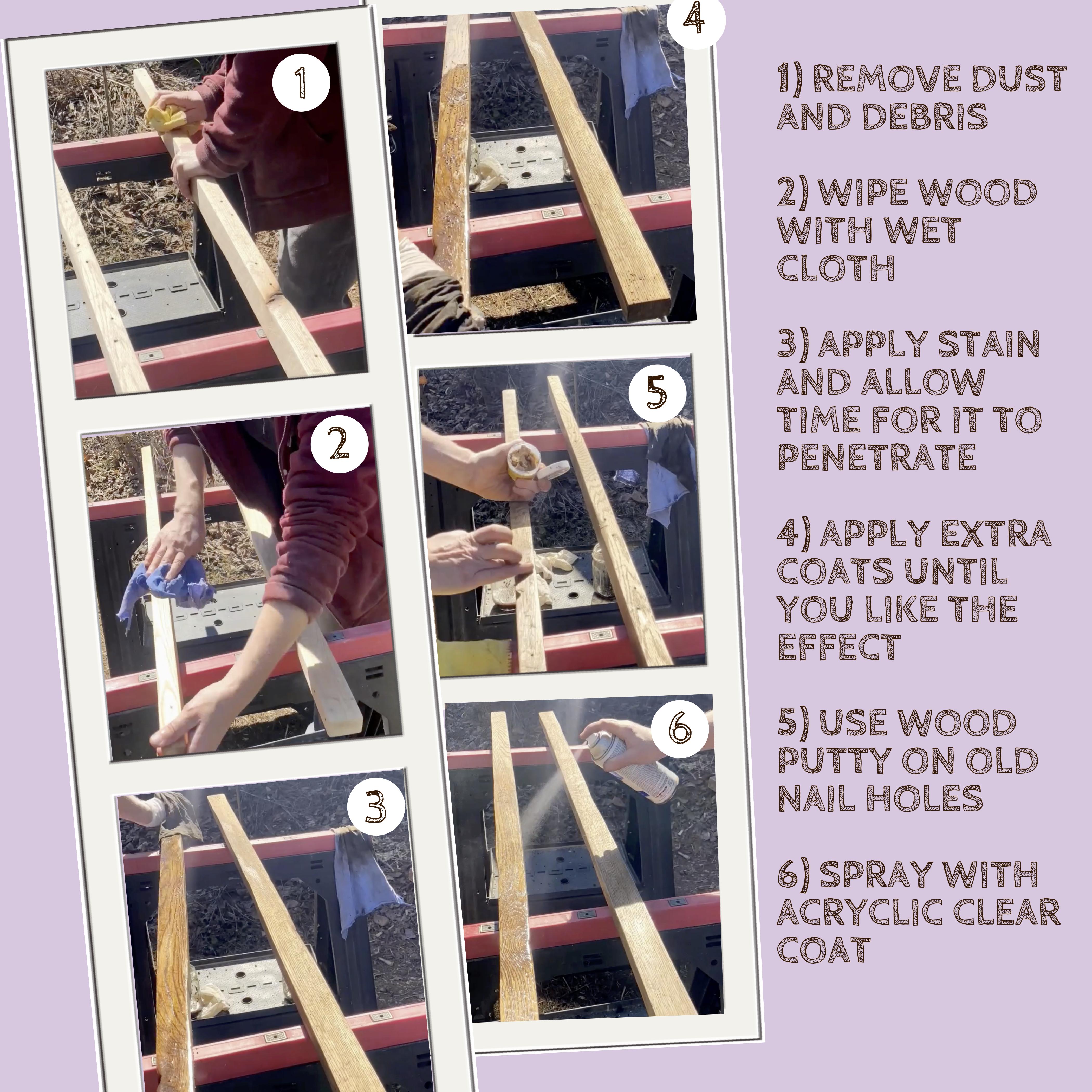 1

2

3

4

5

6

1) REMOVE DUST AND DEBRIS

2) WIPE WOOD WITH WET CLOTH

3) APPLY STAIN AND ALLOW TIME FOR IT TO PENETRATE

4) APPLY EXTRA COATS UNTIL YOU LIKE THE EFFECT

5) USE WOOD PUTTY ON OLD NAIL HOLES

6) SPRAY WITH ACRYCLIC CLEAR COAT