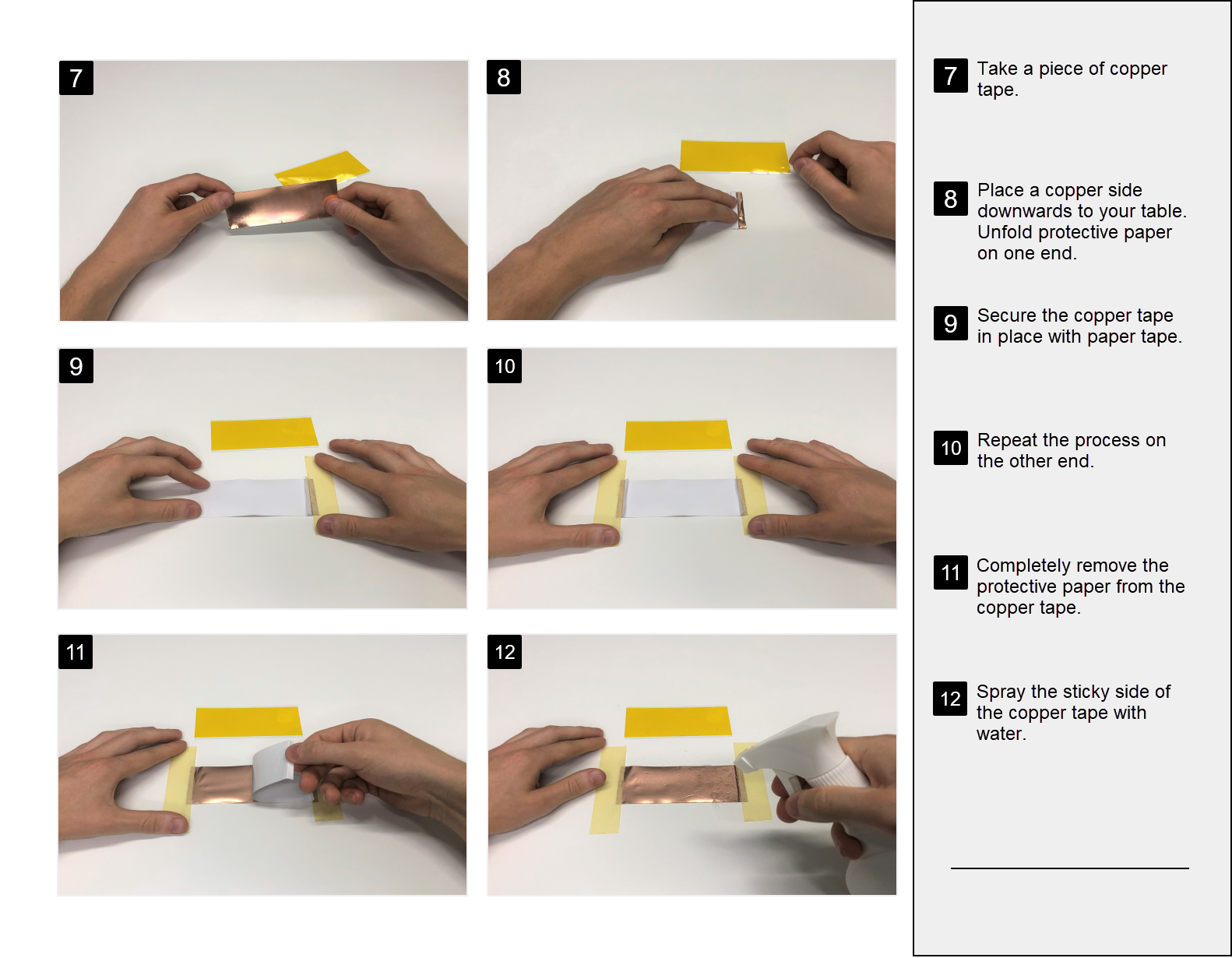 7

8

9

10

11

12

7 Take a piece of copper tape.

8 Place a copper side downwards to your table. Unfold protective paper on one end.

9 Secure the copper tape in place with paper tape.

10 Repeat the process on the other end.

11 Completely remove the protective paper from the copper tape.

12 Spray the sticky side of the copper tape with water.