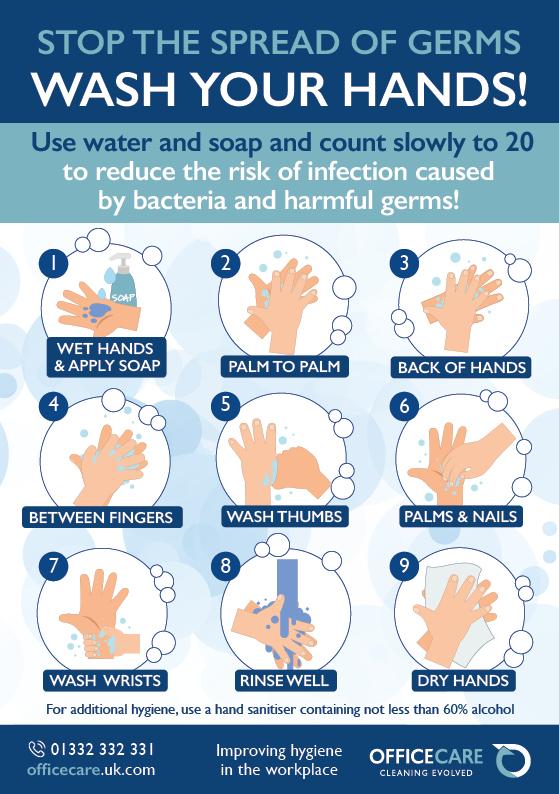 STOP THE SPREAD OF GERMS
WASH YOUR HANDS!

Use water and soap and count slowly to 20 to reduce the risk of infection caused by bacteria and harmful germs!

1
SOAP
WET HANDS & APPLY SOAP

2
PALM TO PALM

3
BACK OF HANDS

4
BETWEEN FINGERS

5
WASH THUMBS

6
PALMS & NAILS

7
WASH WRISTS

8
RINSE WELL

9
DRY HANDS

For additional hygiene, use a hand sanitiser containing not less than 60% alcohol

01332 332 331
officecare.uk.com

Improving hygiene in the workplace

OFFICECARE
CLEANING EVOLVED