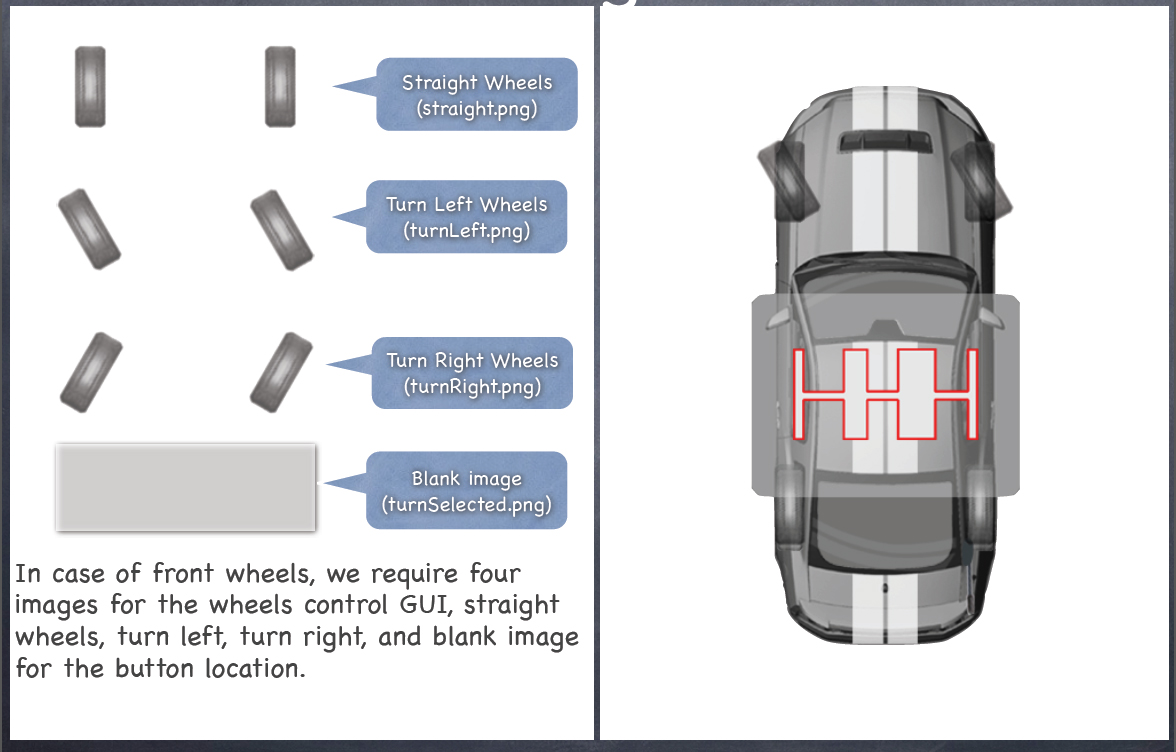 Straight Wheels (straight.png)

Turn Left Wheels (turnLeft.png)

Turn Right Wheels (turnRight.png)

Blank image (turnSelected.png)

In case of front wheels, we require four images for the wheels control GUI, straight wheels, turn left, turn right, and blank image for the button location.