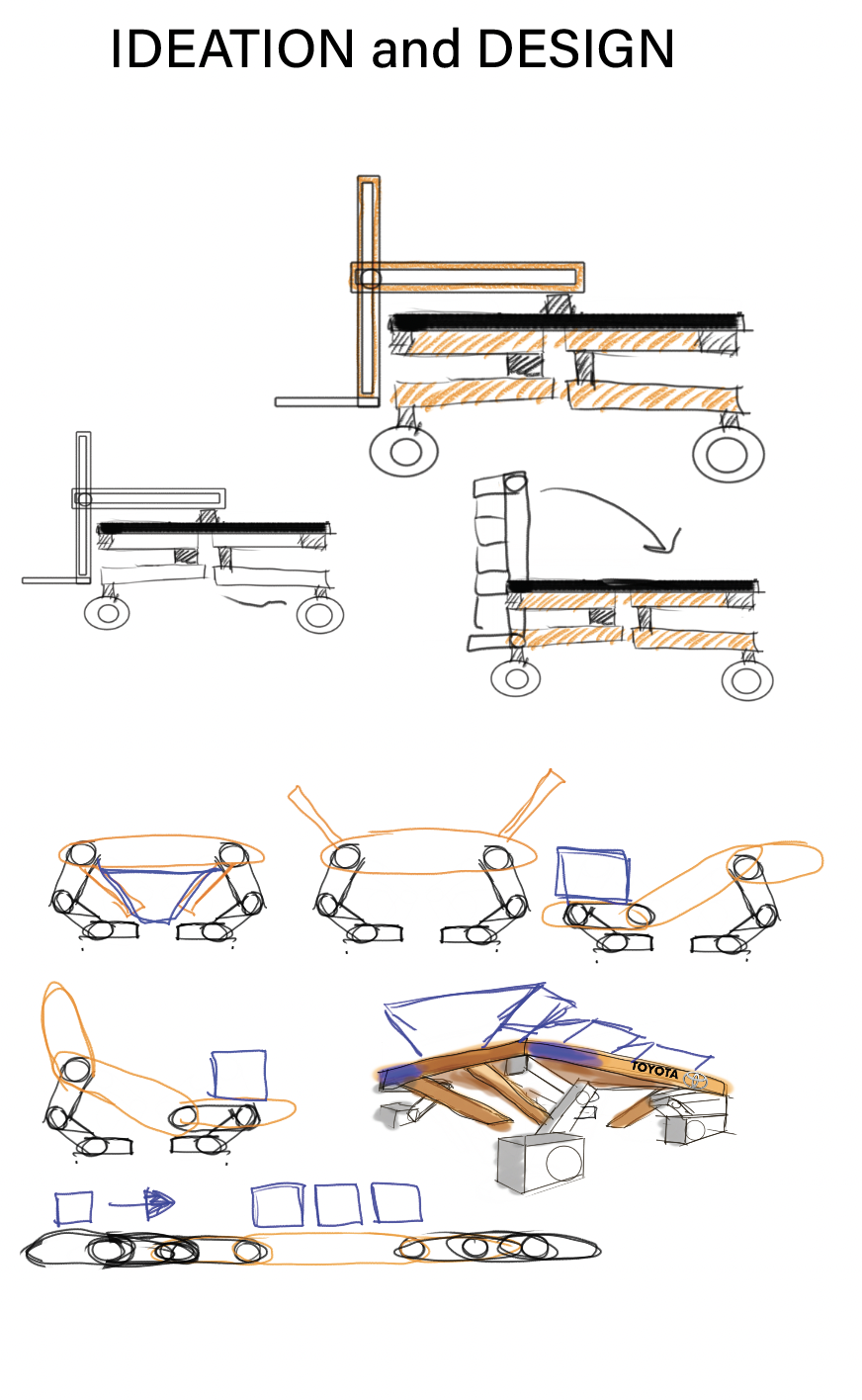 IDEATION and DESIGN

TOYOTA