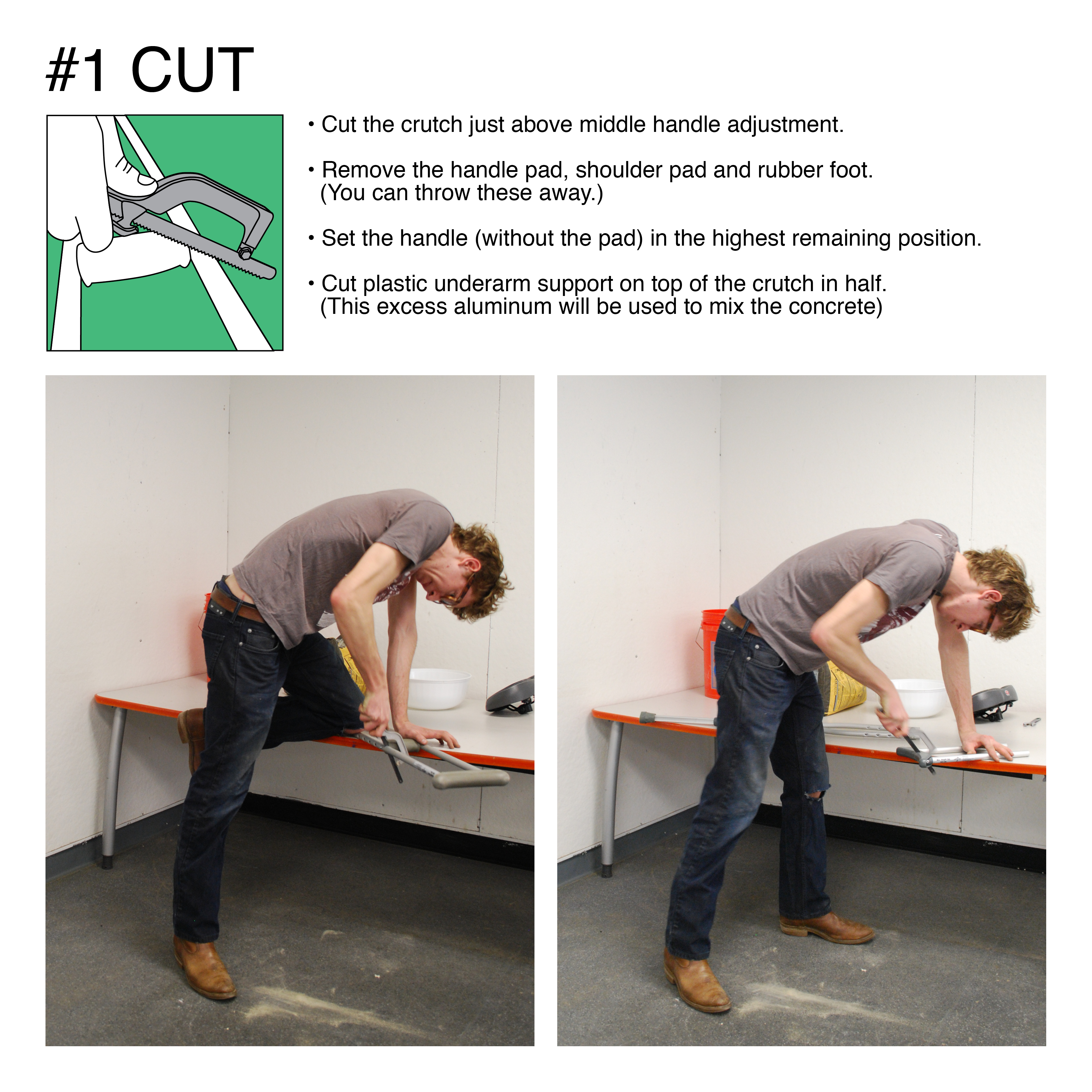 #1 CUT

• Cut the crutch just above middle handle adjustment.

• Remove the handle pad, shoulder pad and rubber foot. (You can throw these away.)

• Set the handle (without the pad) in the highest remaining position.

• Cut plastic underarm support on top of the crutch in half. (This excess aluminum will be used to mix the concrete)