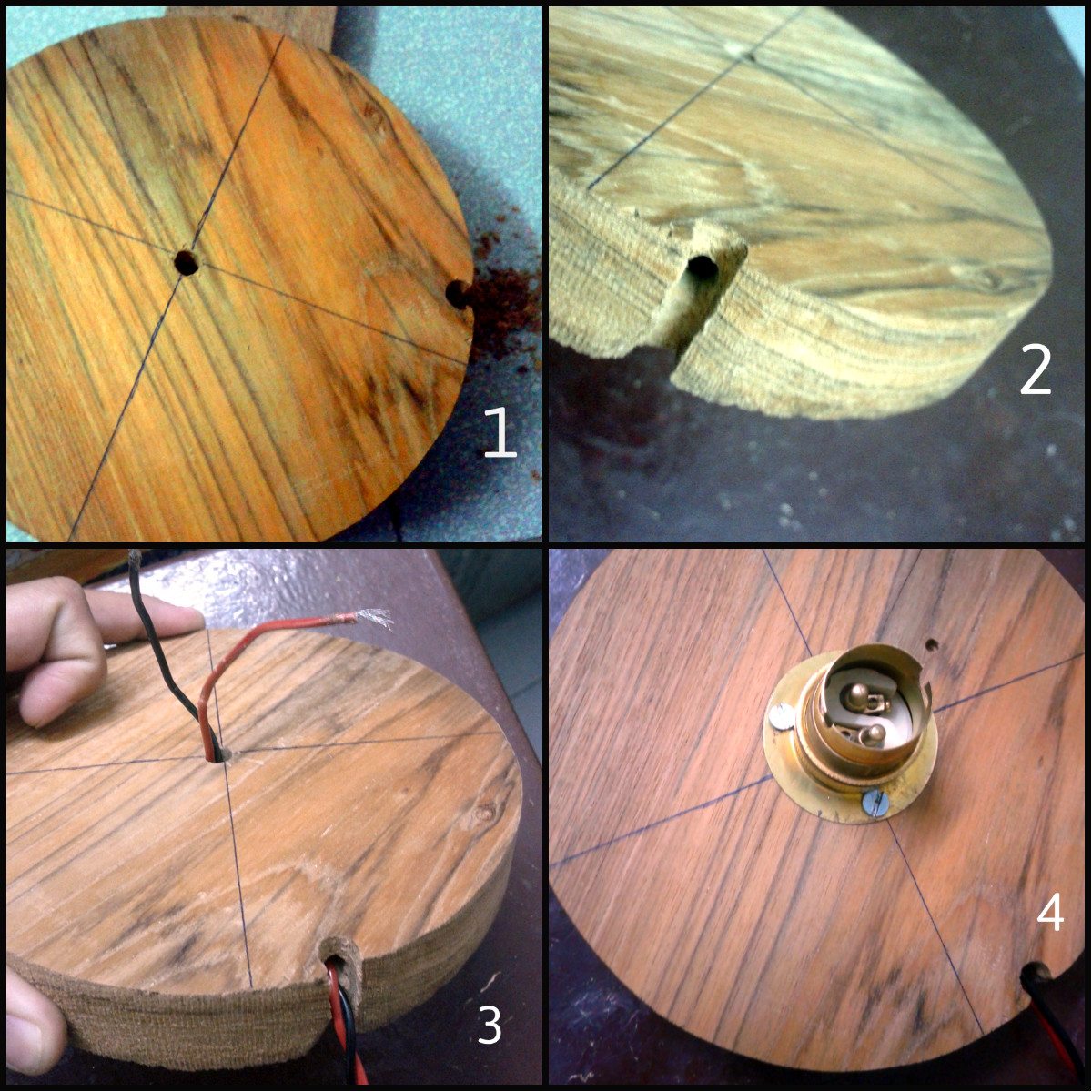 1

2

3

4