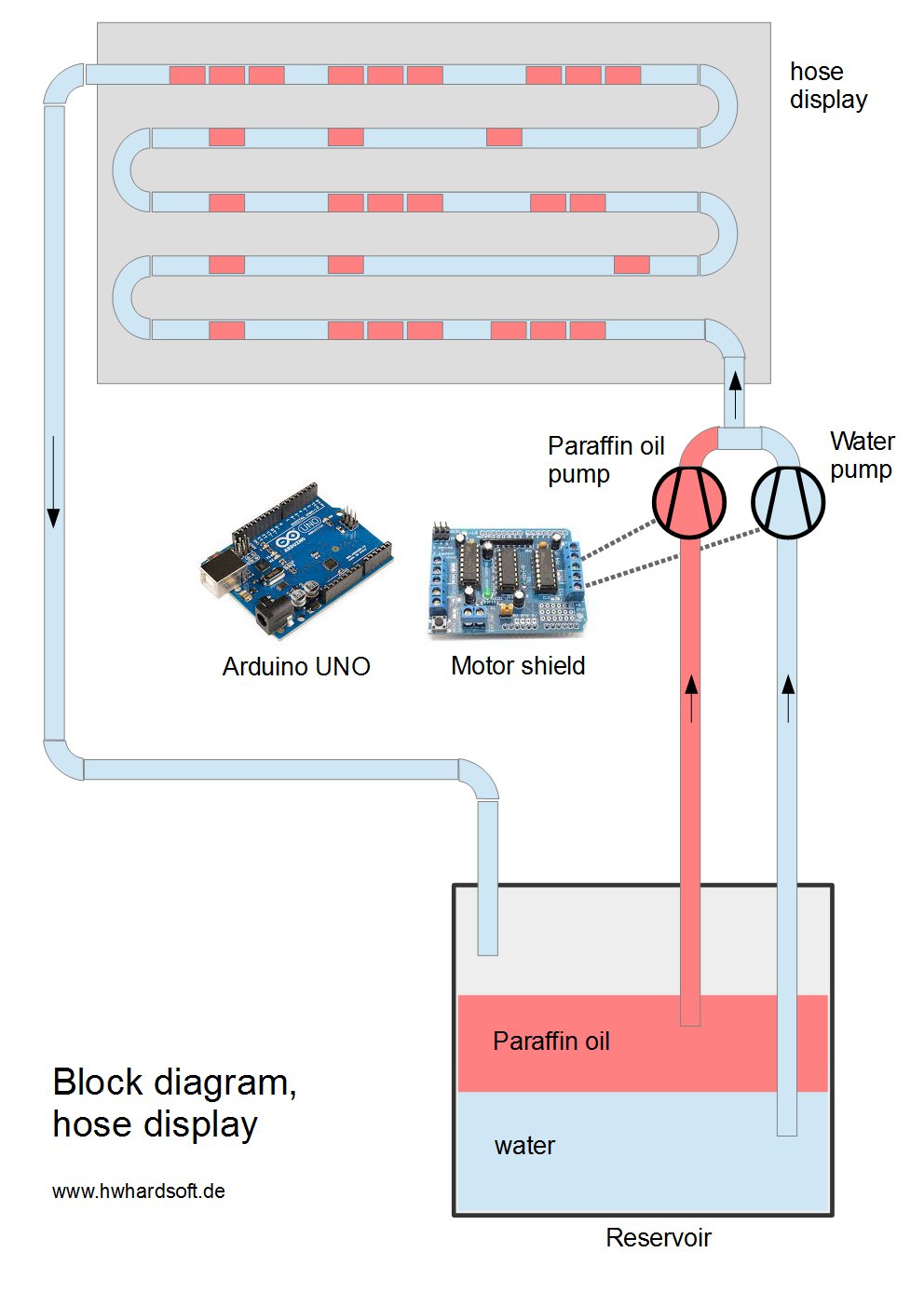 hose display

Paraffin oil pump

Water pump

UNO

Arduino UNO

Motor shield

Paraffin oil

water

Reservoir

Block diagram, hose display

www.hwhardsoft.de