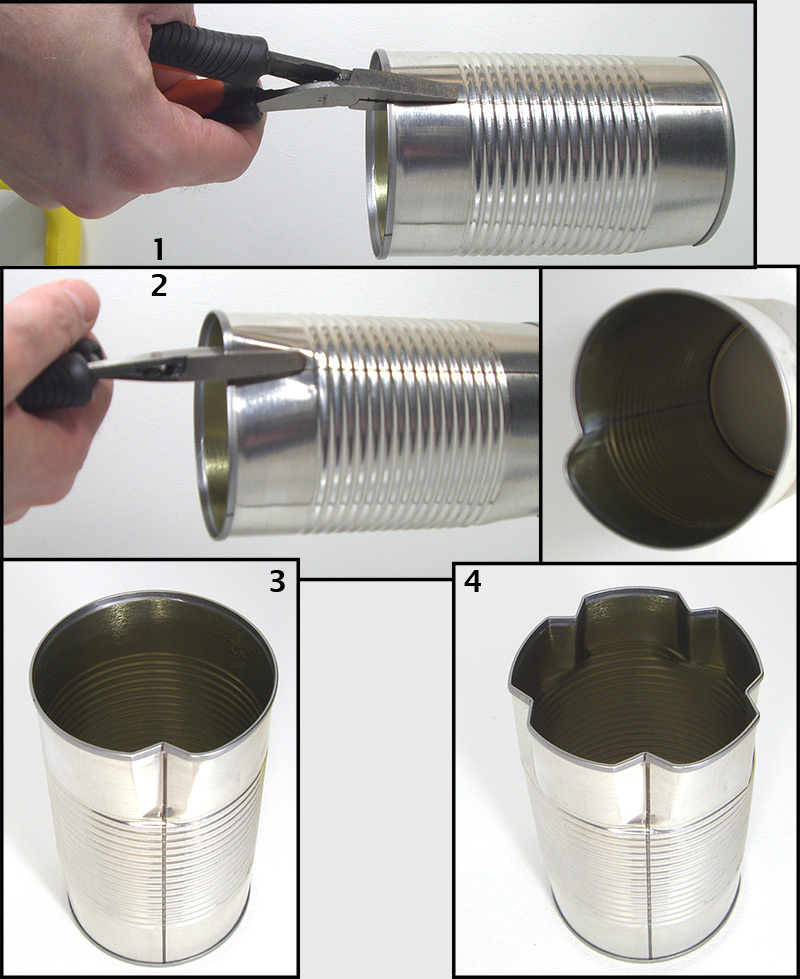 1
2
3
4