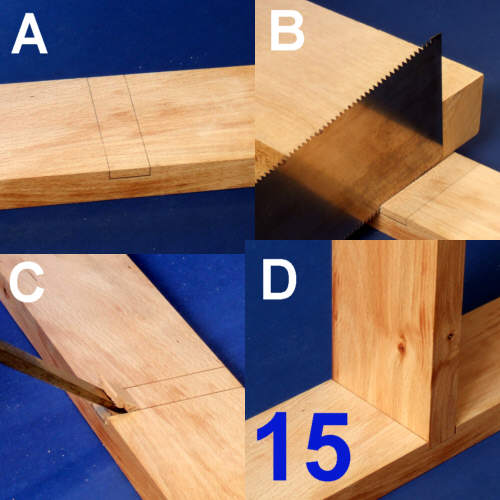 A
B
C
D
15