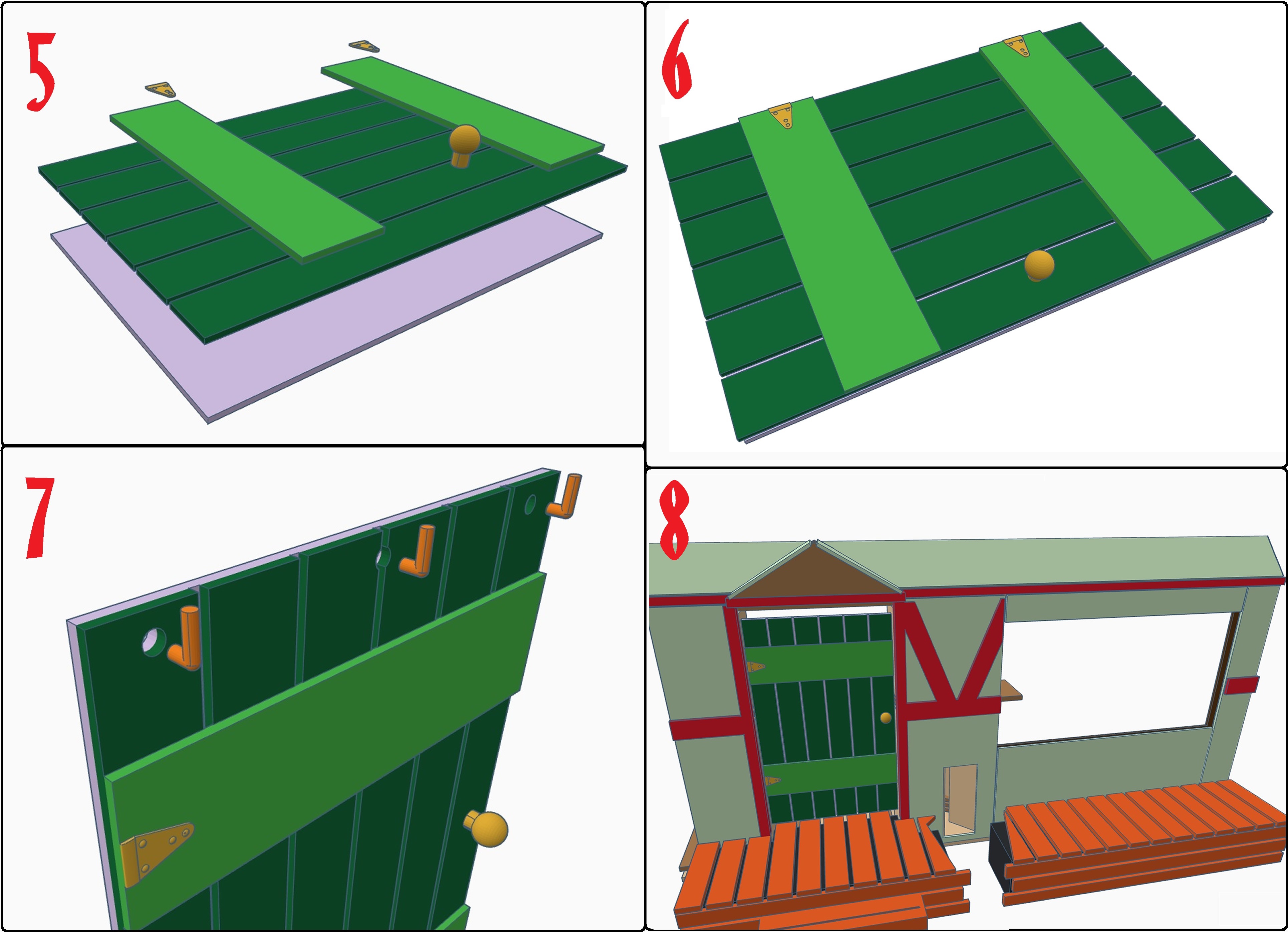 5

6

7

8