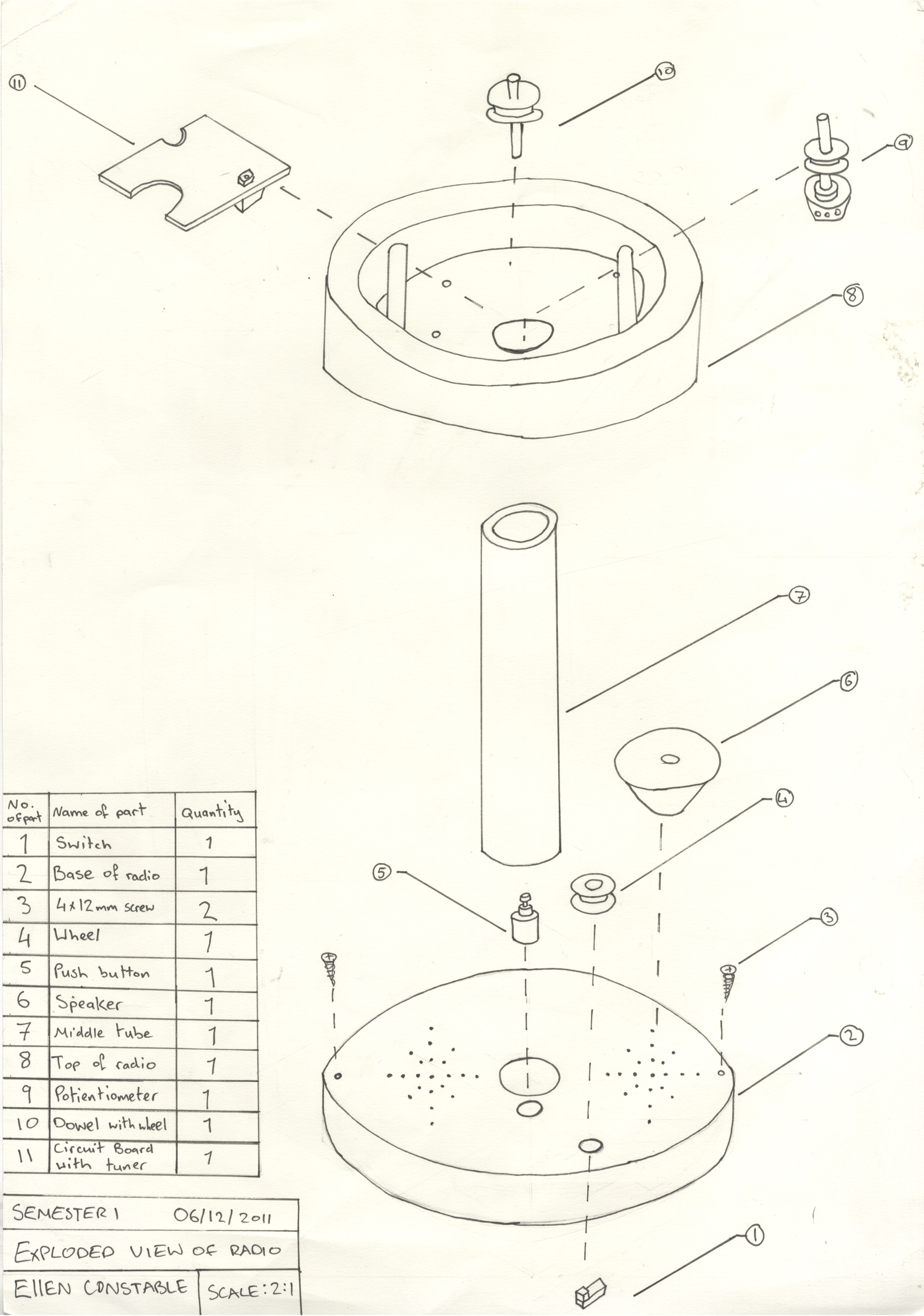 11

10

9

8

7

6

4

5

3

2

1

| No. of part | Name of part | Quantity |
|---|---|---|
| 1 | Switch | 1 |
| 2 | Base of radio | 1 |
| 3 | 4x12mm screw | 2 |
| 4 | Wheel | 1 |
| 5 | Push button | 1 |
| 6 | Speaker | 1 |
| 7 | Middle tube | 1 |
| 8 | Top of radio | 1 |
| 9 | Potientiometer | 1 |
| 10 | Dowel with wheel | 1 |
| 11 | Circuit Board with tuner | 1 |

SEMESTER 1 06/12/2011

EXPLODED VIEW OF RADIO

EllEN CONSTABLE SCALE: 2:1