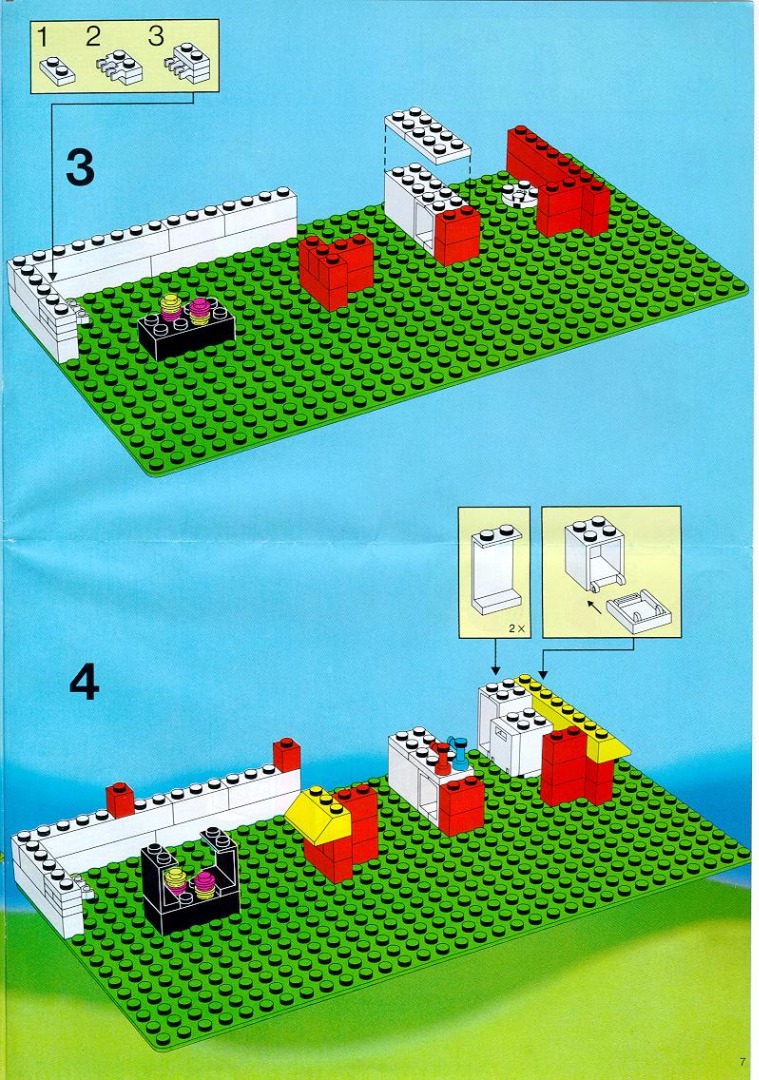 1 2 3

3

2×

4

7