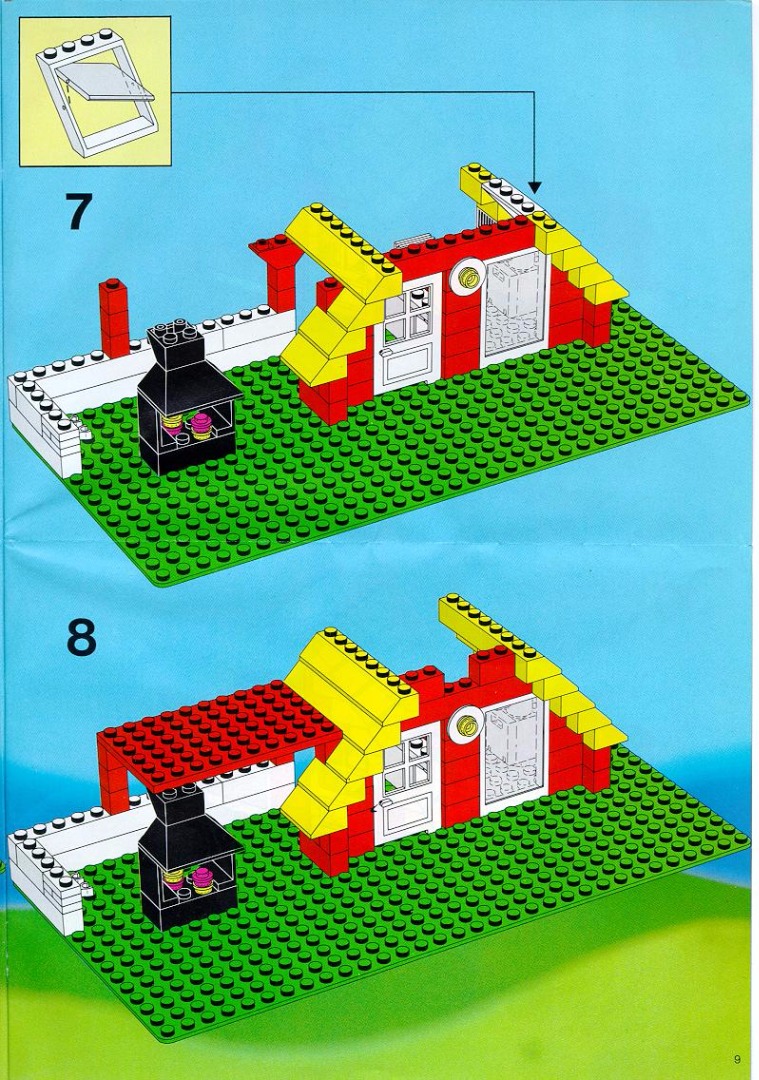 7

8

9