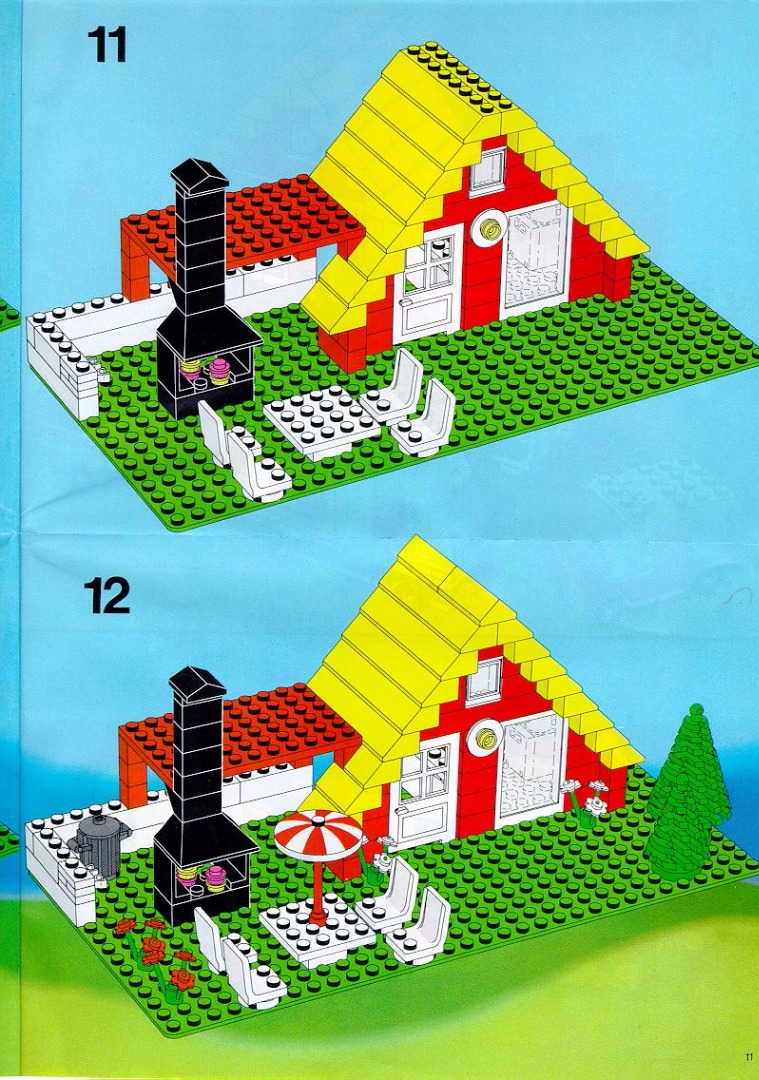 11

12

11