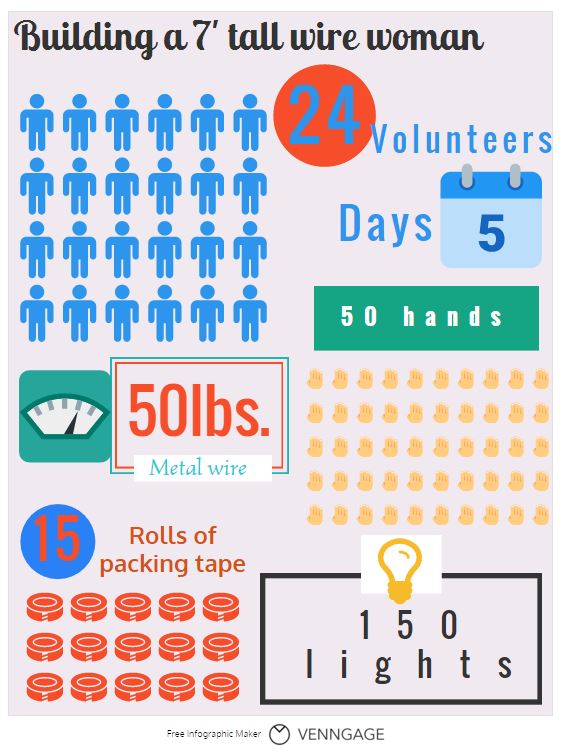 Building a 7' tall wire woman

24

Volunteers

Days

5

50 hands

50lbs.

Metal wire

15

Rolls of packing tape

150 lights

Free Infographic Maker VENNGAGE