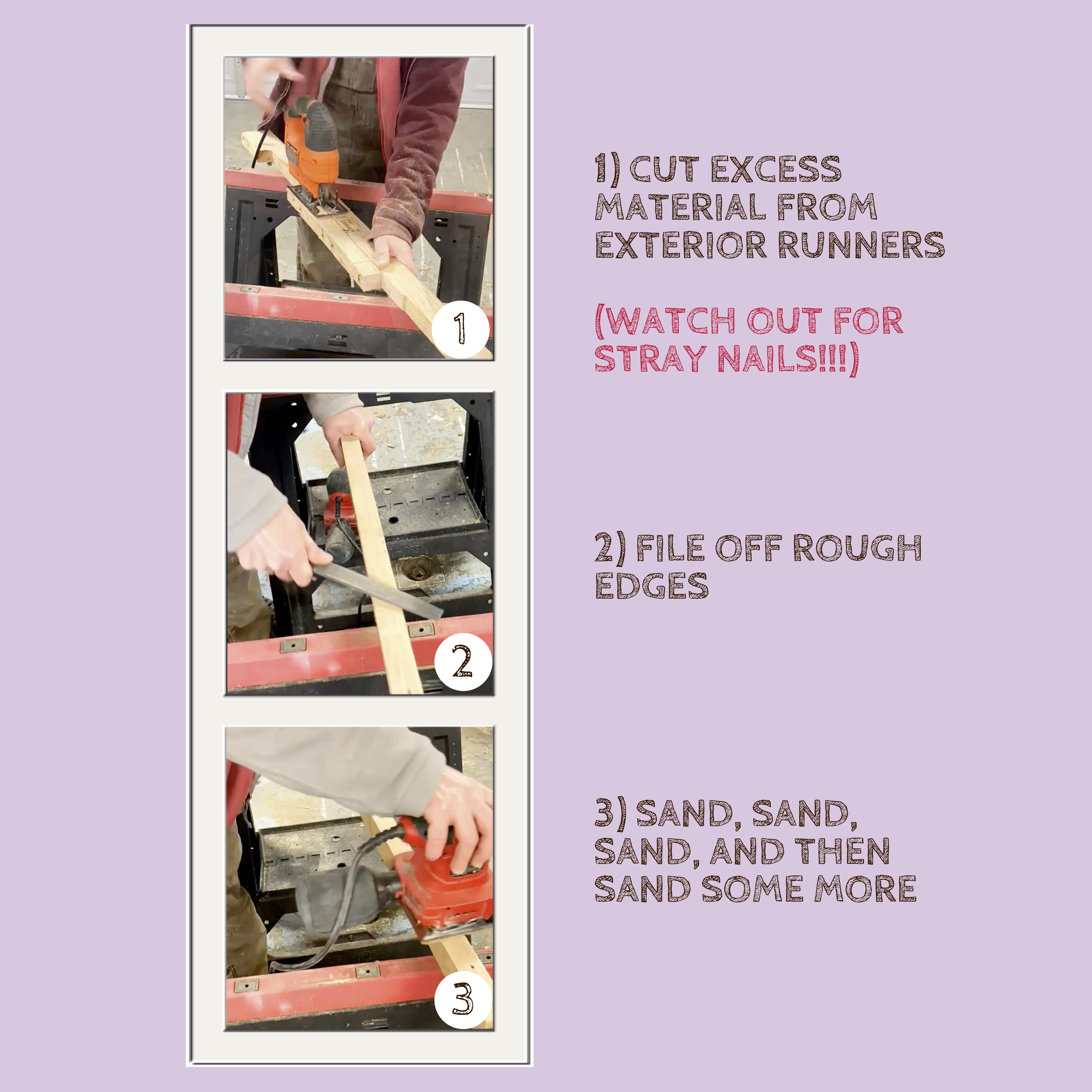 1

2

3

1) CUT EXCESS MATERIAL FROM EXTERIOR RUNNERS

(WATCH OUT FOR STRAY NAILS!!!)

2) FILE OFF ROUGH EDGES

3) SAND, SAND, SAND, AND THEN SAND SOME MORE