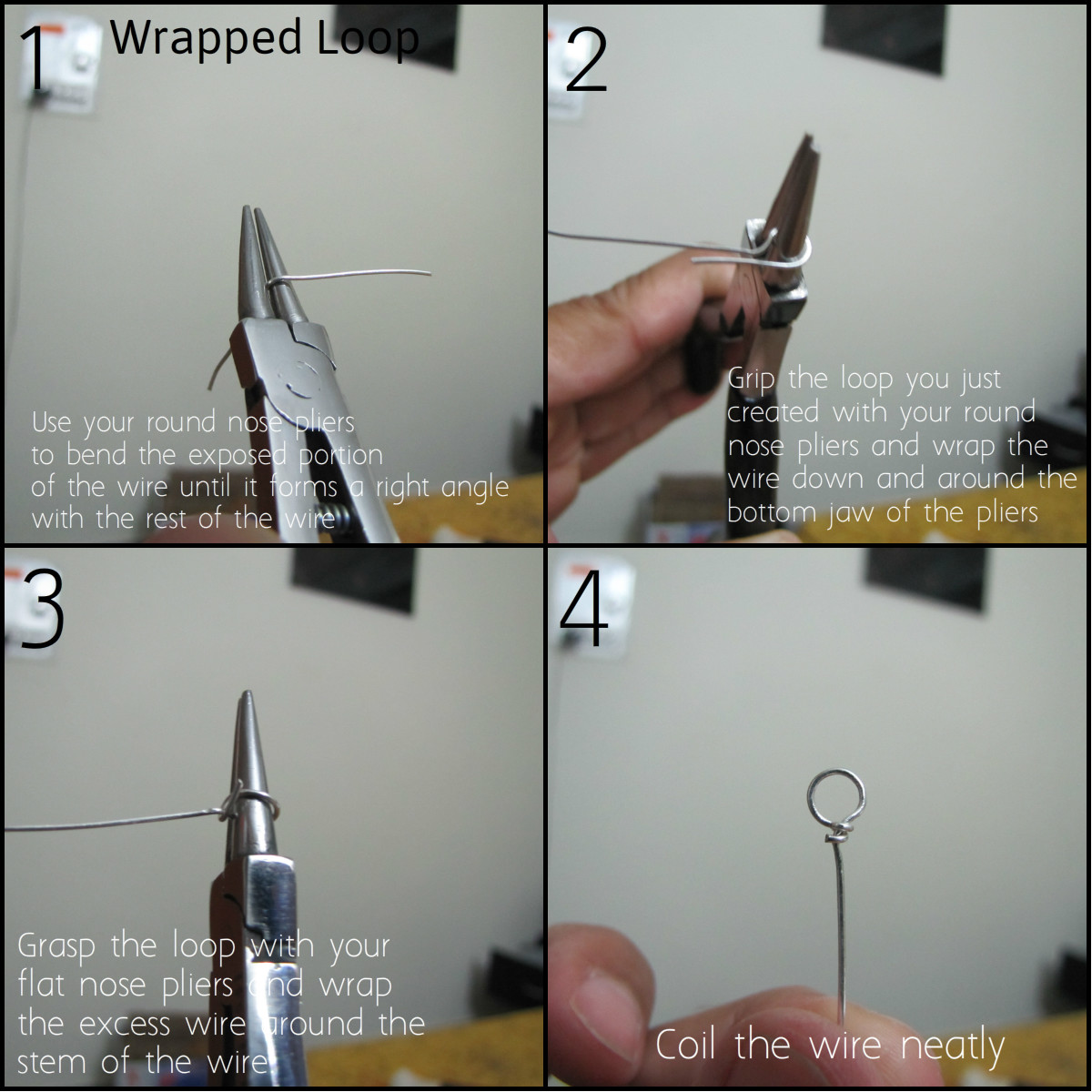 1 Wrapped Loop

Use your round nose pliers to bend the exposed portion of the wire until it forms a right angle with the rest of the wire

2

Grip the loop you just created with your round nose pliers and wrap the wire down and around the bottom jaw of the pliers

3

Grasp the loop with your flat nose pliers and wrap the excess wire around the stem of the wire

4

Coil the wire neatly